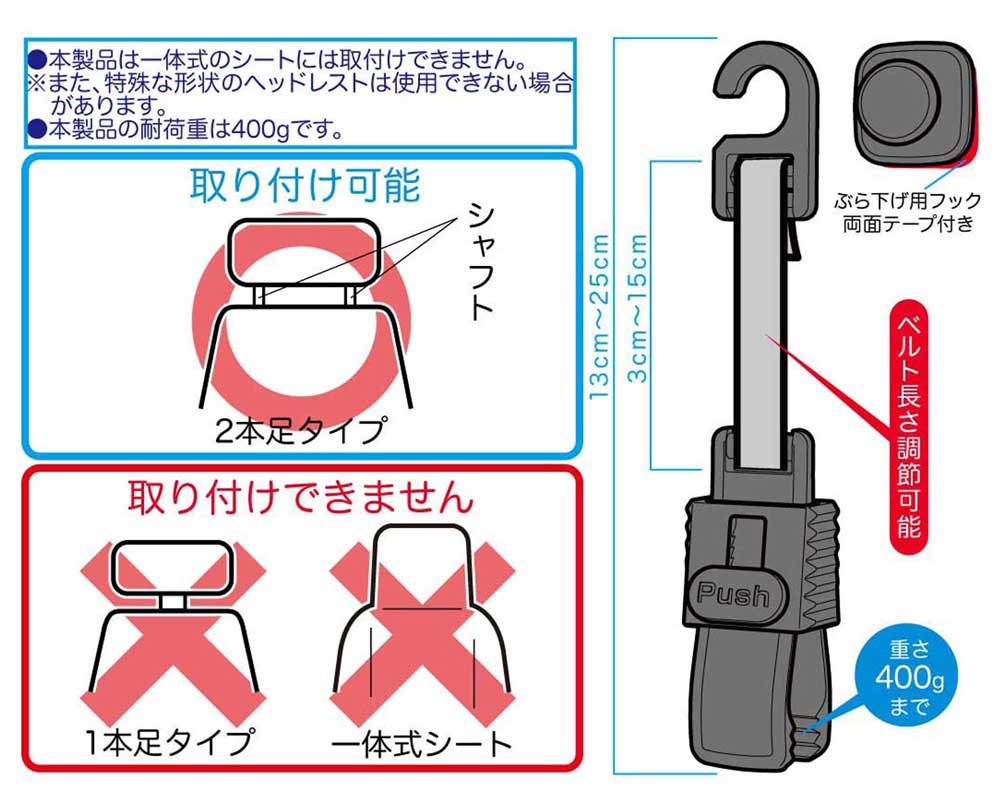 ●本製品は一体式のシートには取付けできません。
※また、特殊な形状のヘッドレストは使用できない場合があります。
●本製品の耐荷重は400gです。

取り付け可能

シャフト

2本足タイプ

取り付けできません

1本足タイプ

一体式シート

13cm～25cm

3cm～15cm

ぶら下げ用フック
両面テープ付き

ベルト長さ調節可能

Push

重さ
400g
まで