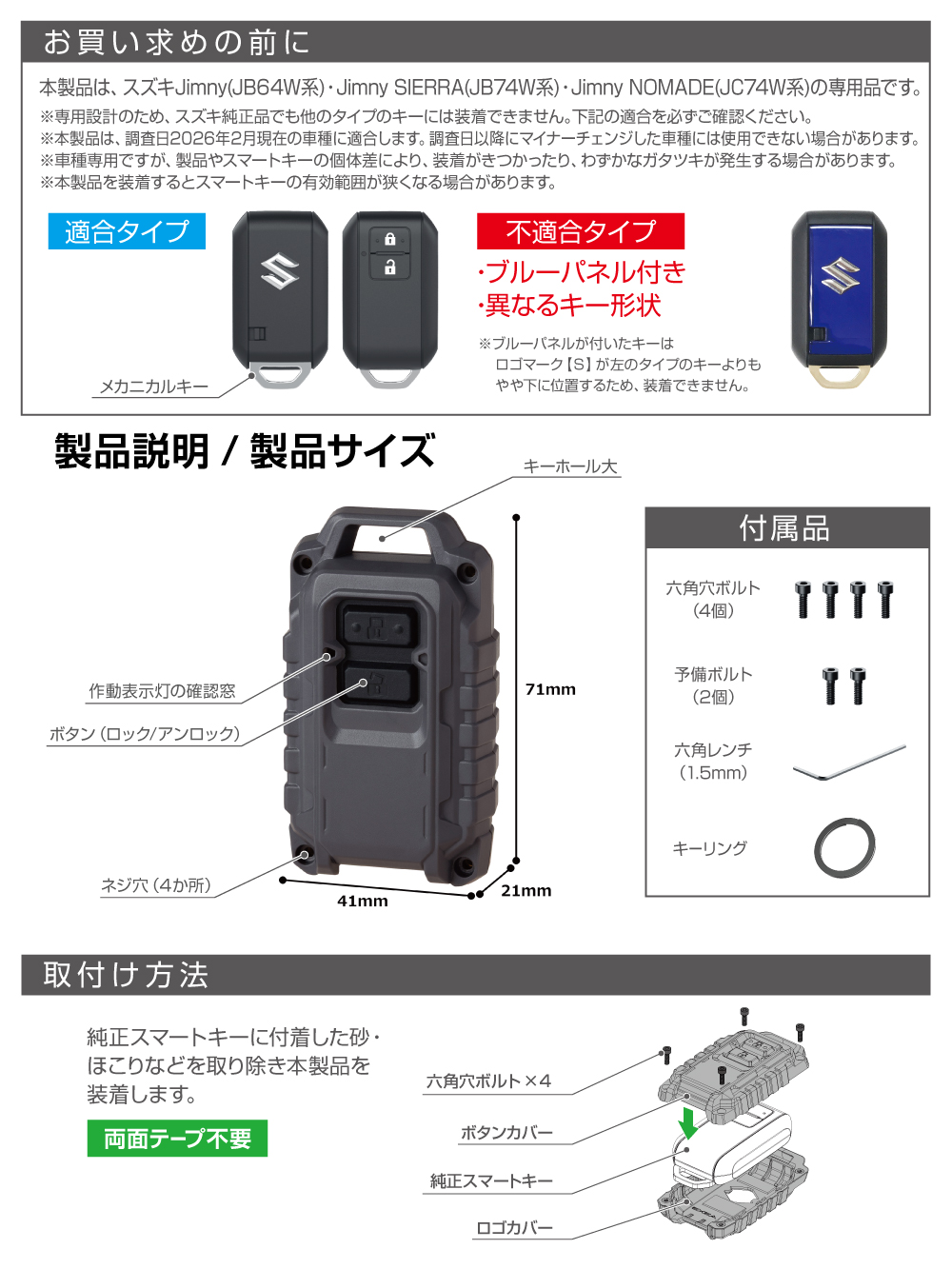 お買い求めの前に

本製品は、スズキJimny(JB64W系)・Jimny SIERRA(JB74W系)・Jimny NOMADE(JC74W系)の専用品です。
※専用設計のため、スズキ純正品でも他のタイプのキーには装着できません。下記の適合を必ずご確認ください。
※本製品は、調査日2026年2月現在の車種に適合します。調査日以降にマイナーチェンジした車種には使用できない場合があります。
※車種専用ですが、製品やスマートキーの個体差により、装着がきつかったり、わずかなガタツキが発生する場合があります。
※本製品を装着するとスマートキーの有効範囲が狭くなる場合があります。

適合タイプ

メカニカルキー

不適合タイプ
・ブルーパネル付き
・異なるキー形状

※ブルーパネルが付いたキーは
ロゴマーク【S】が左のタイプのキーよりも
やや下に位置するため、装着できません。

製品説明 / 製品サイズ

キーホール大
作動表示灯の確認窓
ボタン（ロック/アンロック）
ネジ穴（4か所）
71mm
41mm
21mm

付属品
六角穴ボルト
（4個）
予備ボルト
（2個）
六角レンチ
（1.5mm）
キーリング

取付け方法

純正スマートキーに付着した砂・ほこりなどを取り除き本製品を装着します。

両面テープ不要

六角穴ボルト×4
ボタンカバー
純正スマートキー
ロゴカバー