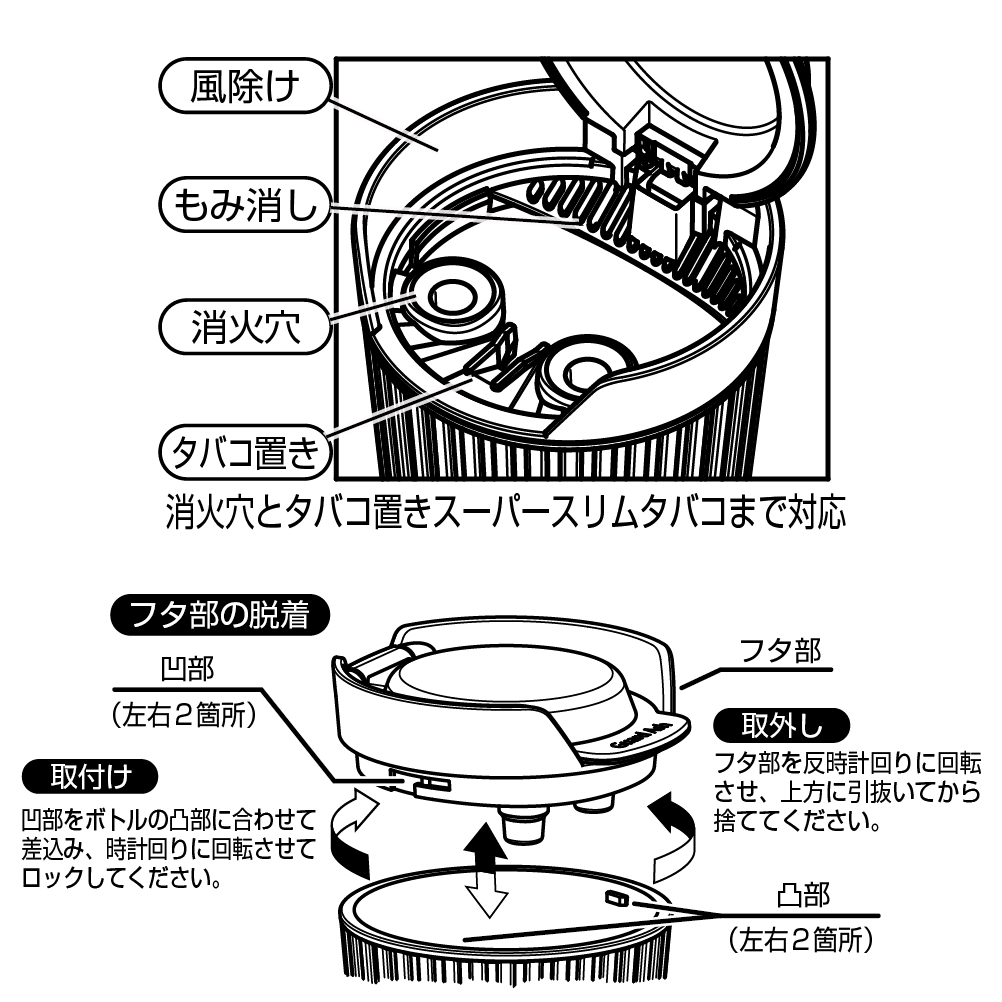 風除け

もみ消し

消火穴

タバコ置き

消火穴とタバコ置きスーパースリムタバコまで対応

フタ部の脱着

凹部
（左右２箇所）

フタ部

取外し

フタ部を反時計回りに回転させ、上方に引抜いてから捨ててください。

取付け

凹部をボトルの凸部に合わせて差込み、時計回りに回転させてロックしてください。

凸部
（左右２箇所）