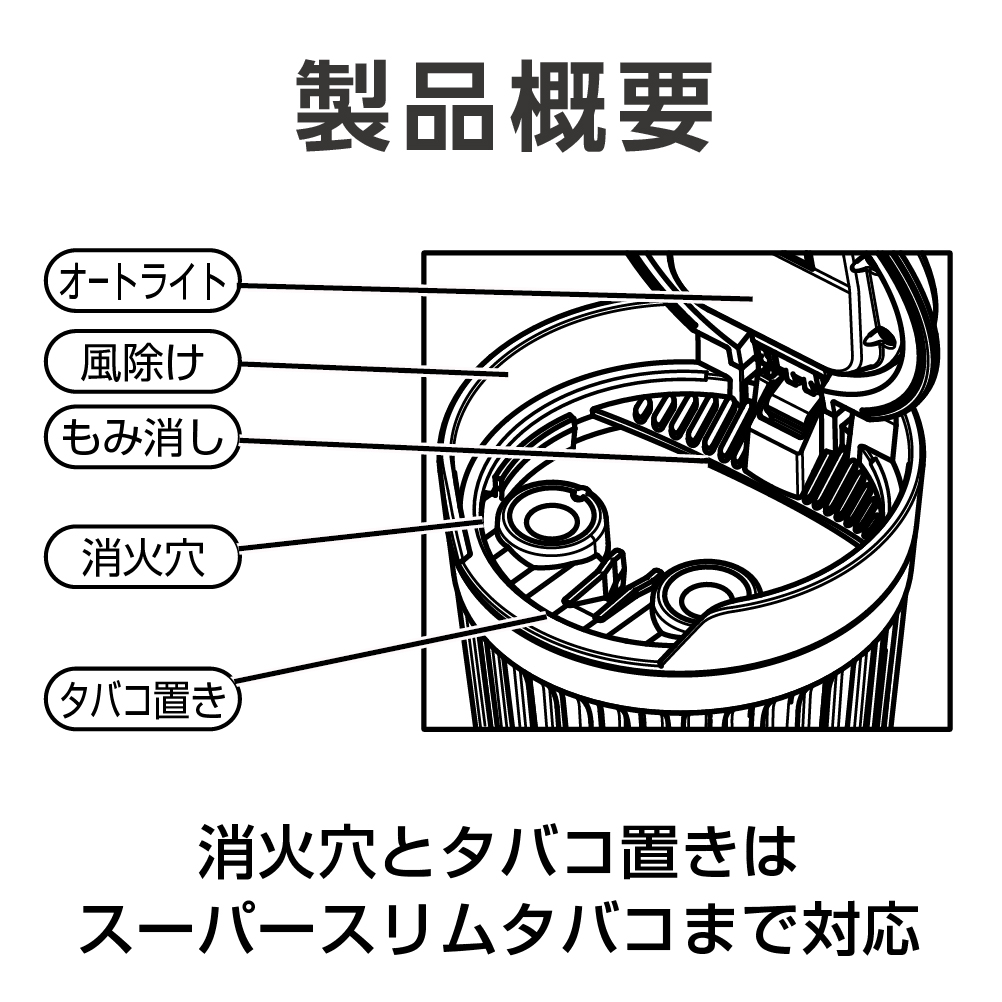 製品概要

オートライト

風除け

もみ消し

消火穴

タバコ置き

消火穴とタバコ置きは
スーパースリムタバコまで対応