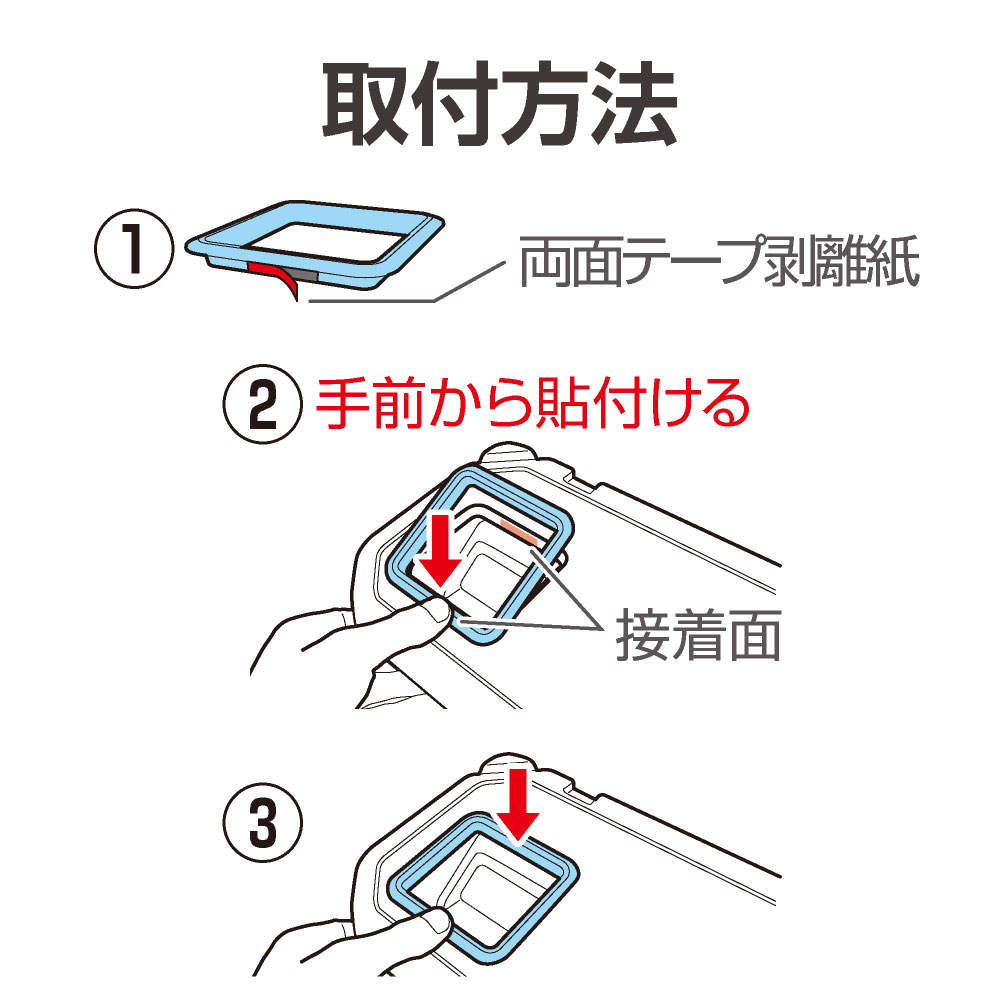 取付方法

①

両面テープ剥離紙

② 手前から貼付ける

接着面

③