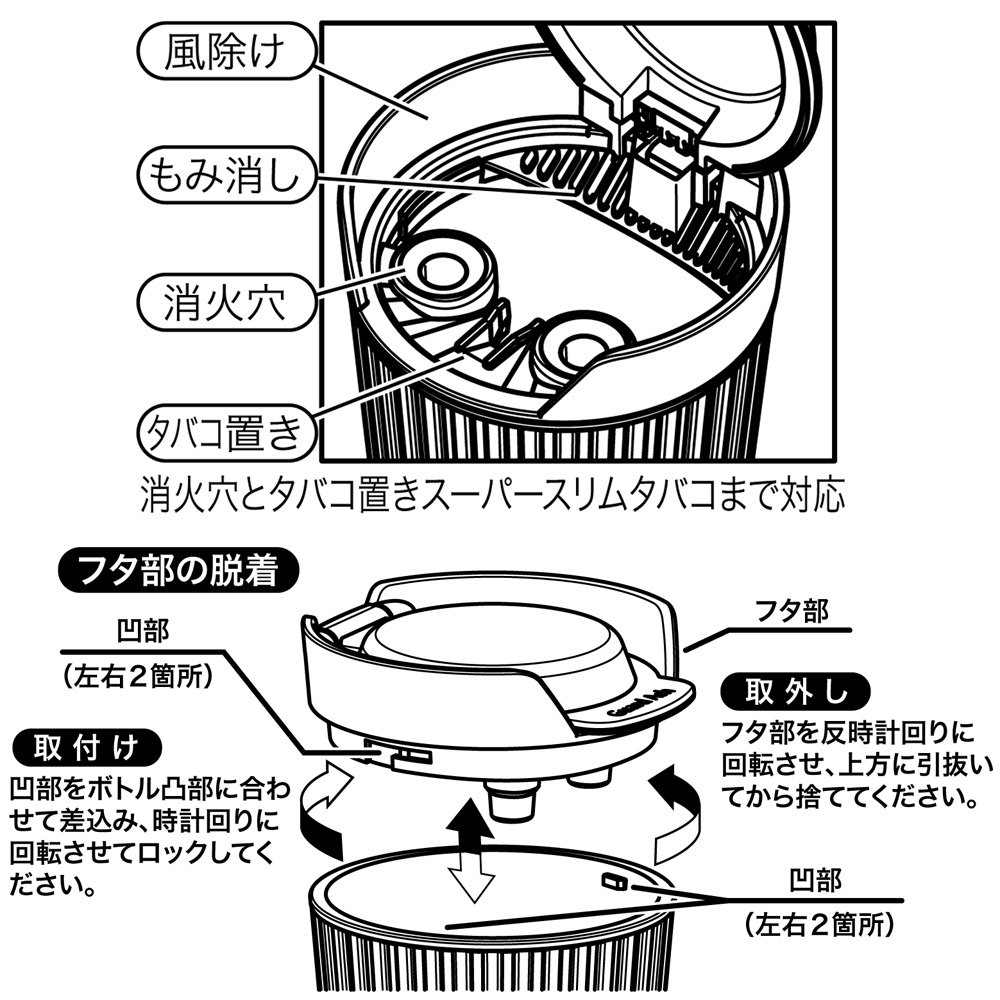 風除け

もみ消し

消火穴

タバコ置き

消火穴とタバコ置きスーパースリムタバコまで対応

フタ部の脱着

凹部
(左右2箇所)

取付け

凹部をボトル凸部に合わせて差込み、時計回りに回転させてロックしてください。

フタ部

取外し

フタ部を反時計回りに回転させ、上方に引抜いてから捨ててください。

凹部
(左右2箇所)