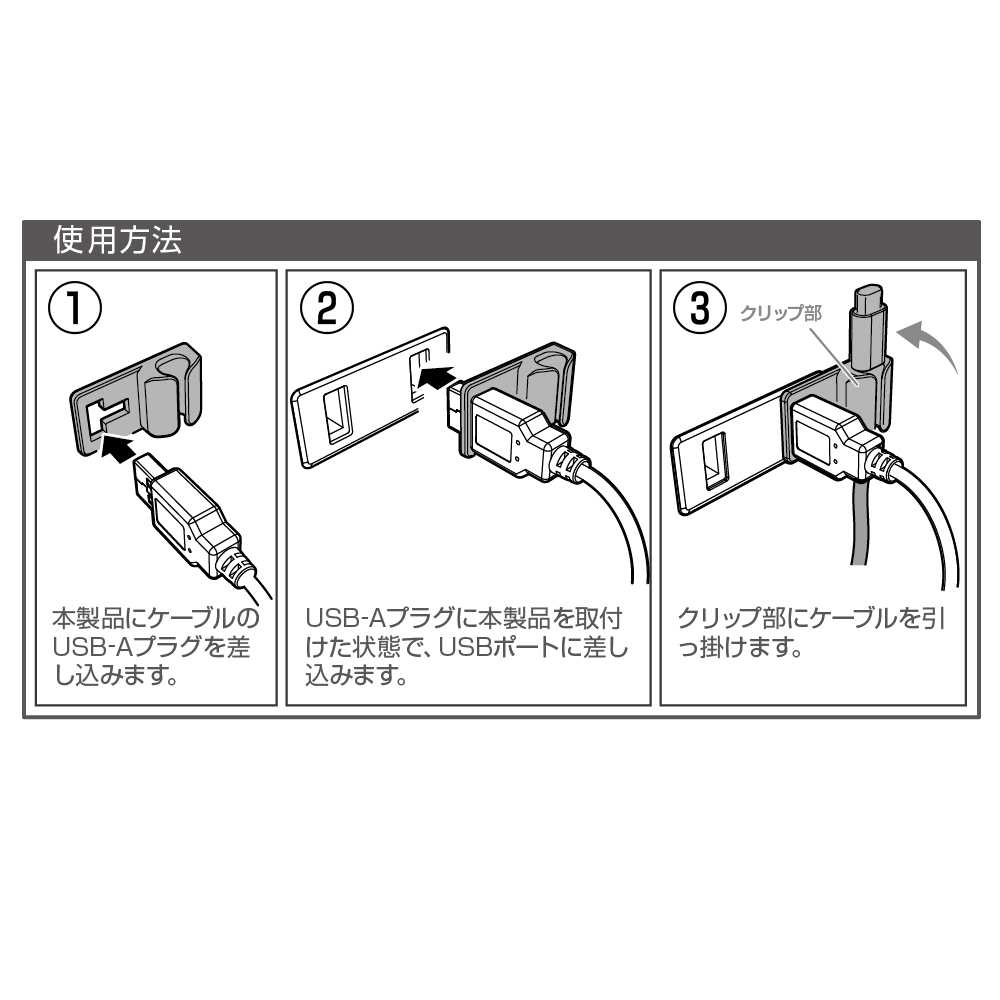 使用方法

①

本製品にケーブルのUSB-Aプラグを差し込みます。

②

USB-Aプラグに本製品を取付けた状態で、USBポートに差し込みます。

③

クリップ部

クリップ部にケーブルを引っ掛けます。